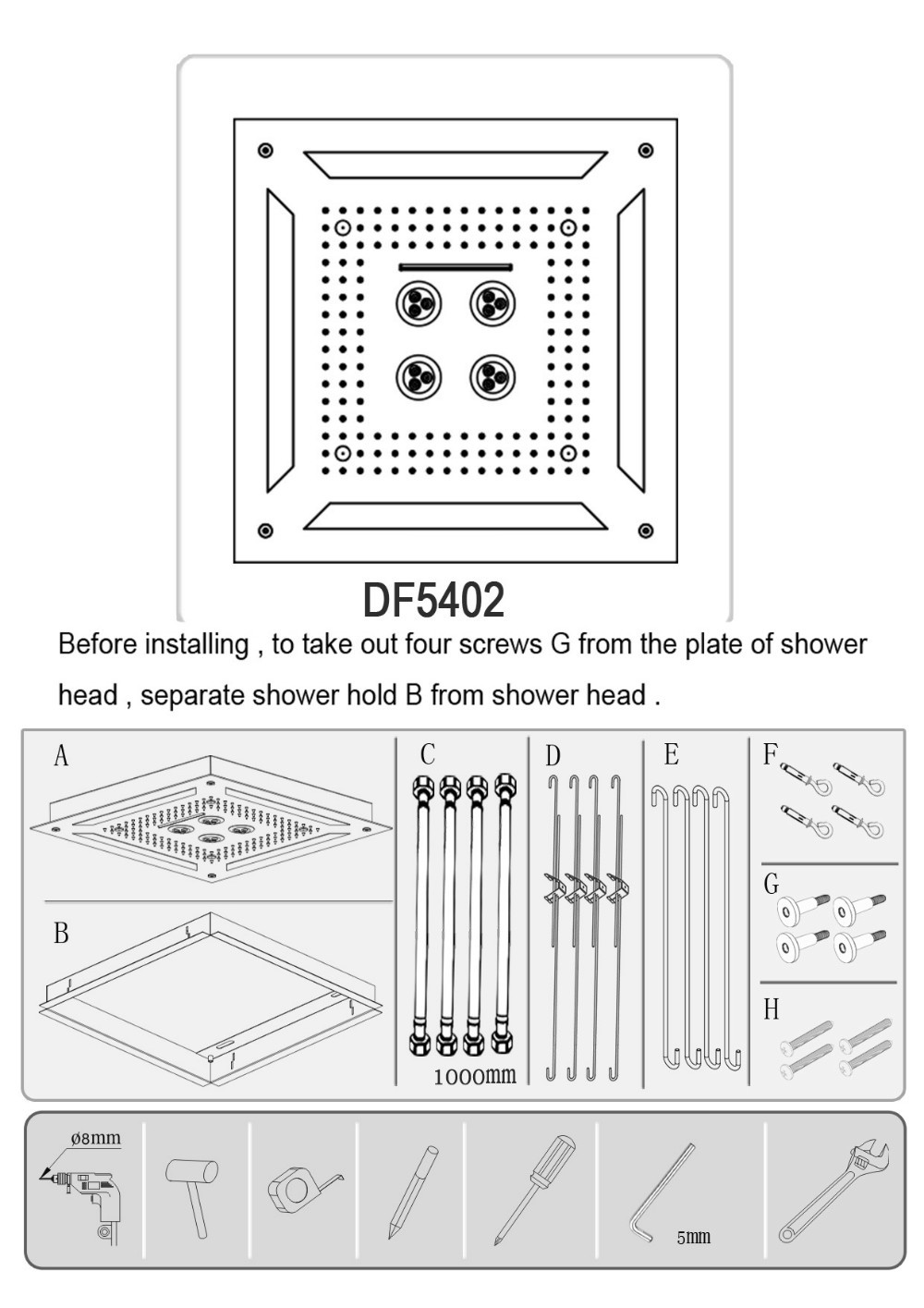 DF5402

Before installing , to take out four screws G from the plate of shower head , separate shower hold B from shower head .

A

B

C

1000mm

D

E

F

G

H

ø8mm

5mm