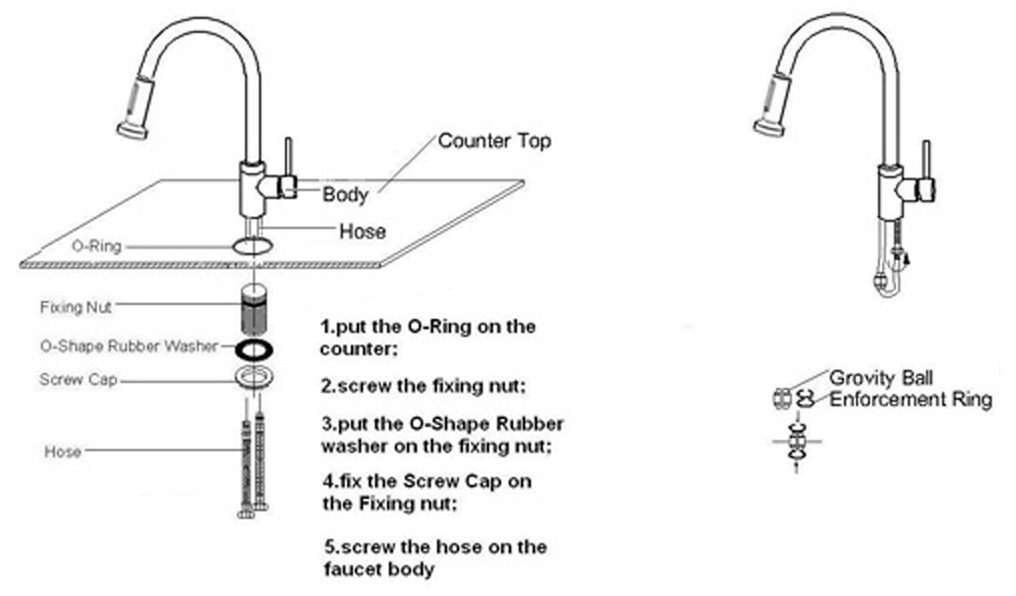 Counter Top

Body

Hose

O-Ring

Fixing Nut

O-Shape Rubber Washer

Screw Cap

Hose

1.put the O-Ring on the counter;

2.screw the fixing nut;

3.put the O-Shape Rubber washer on the fixing nut;

4.fix the Screw Cap on the Fixing nut;

5.screw the hose on the faucet body

Grovity Ball

Enforcement Ring